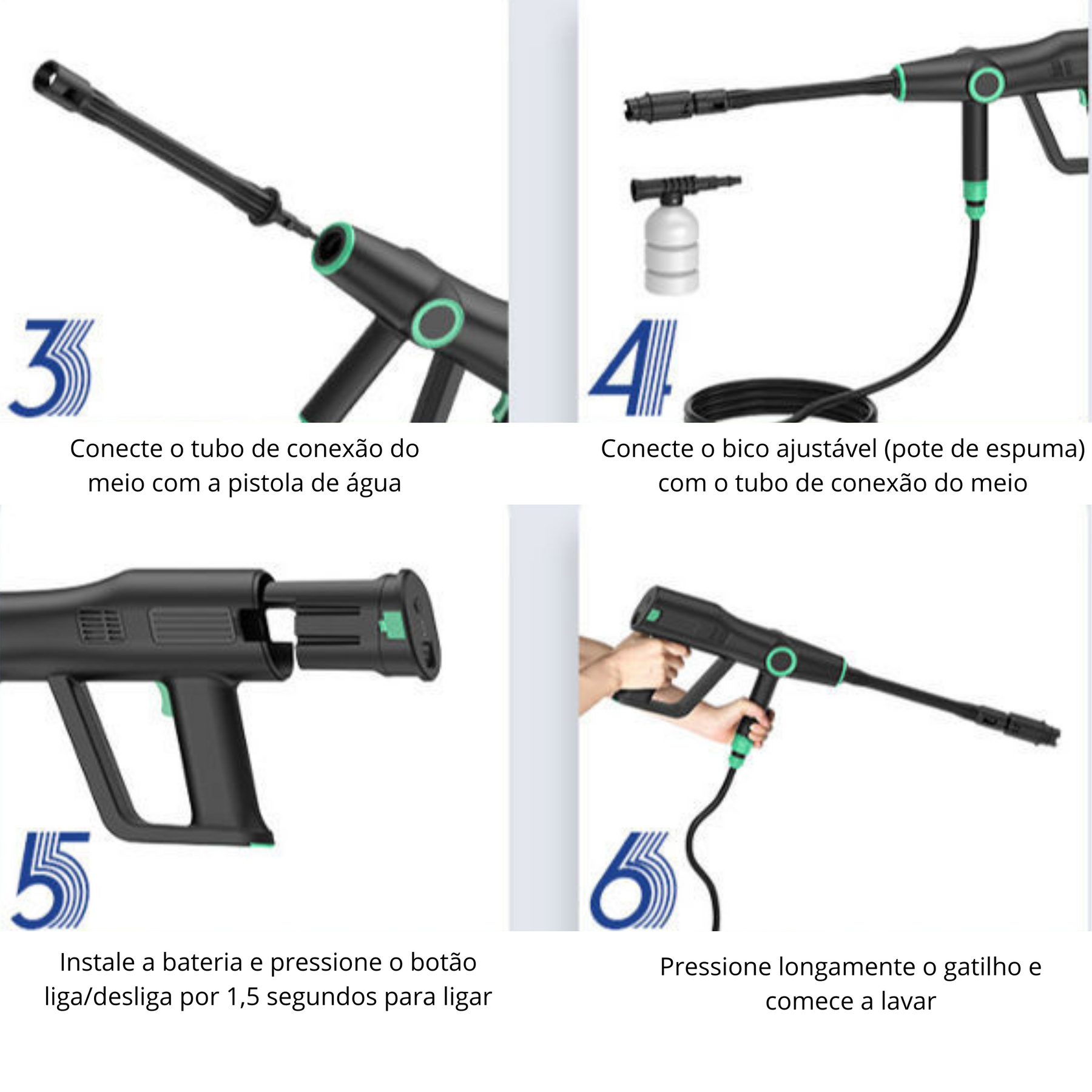 3

Conecte o tubo de conexão do meio com a pistola de água

4

Conecte o bico ajustável (pote de espuma) com o tubo de conexão do meio

5

Instale a bateria e pressione o botão liga/desliga por 1,5 segundos para ligar

6

Pressione longamente o gatilho e comece a lavar