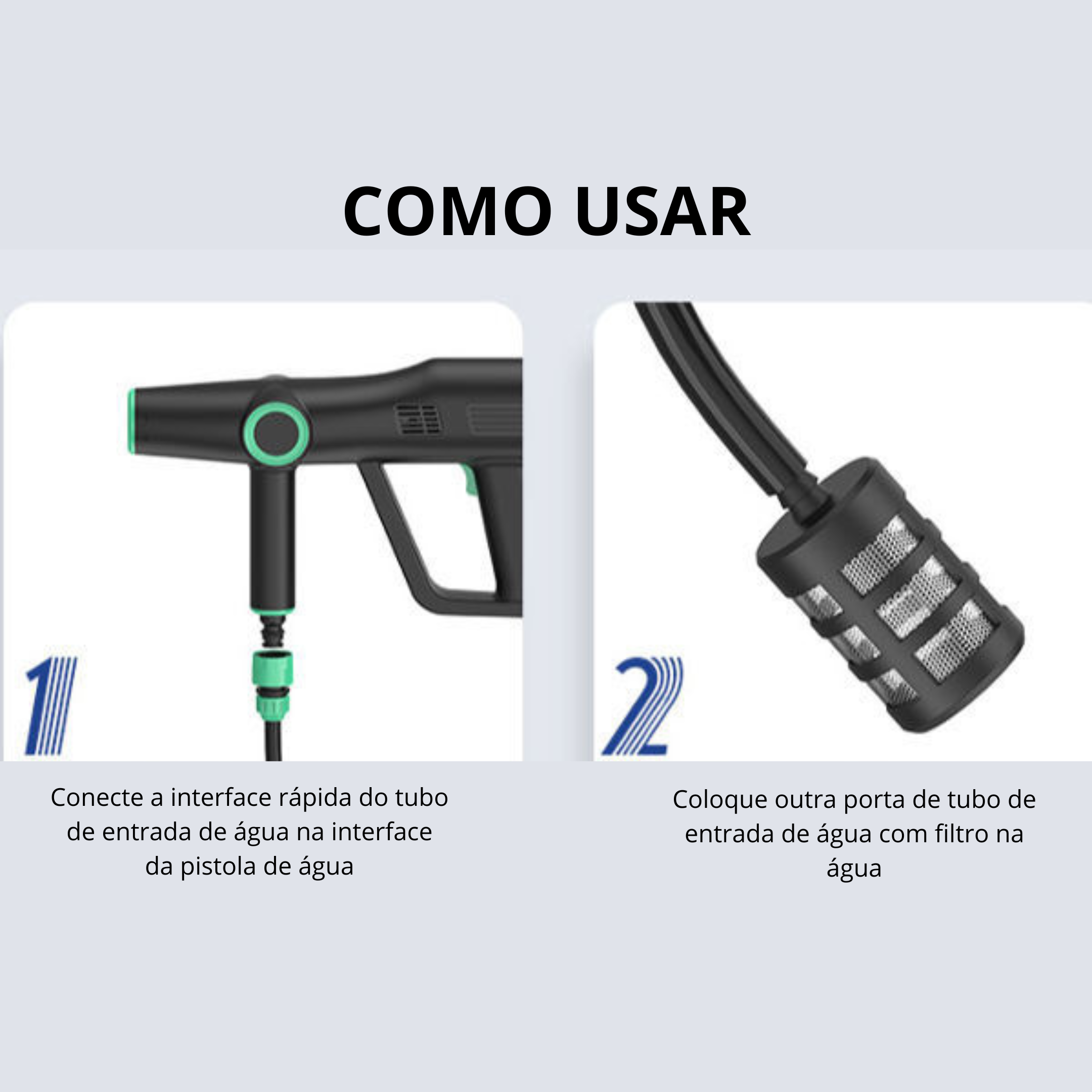 COMO USAR

1

Conecte a interface rápida do tubo de entrada de água na interface da pistola de água

2

Coloque outra porta de tubo de entrada de água com filtro na água