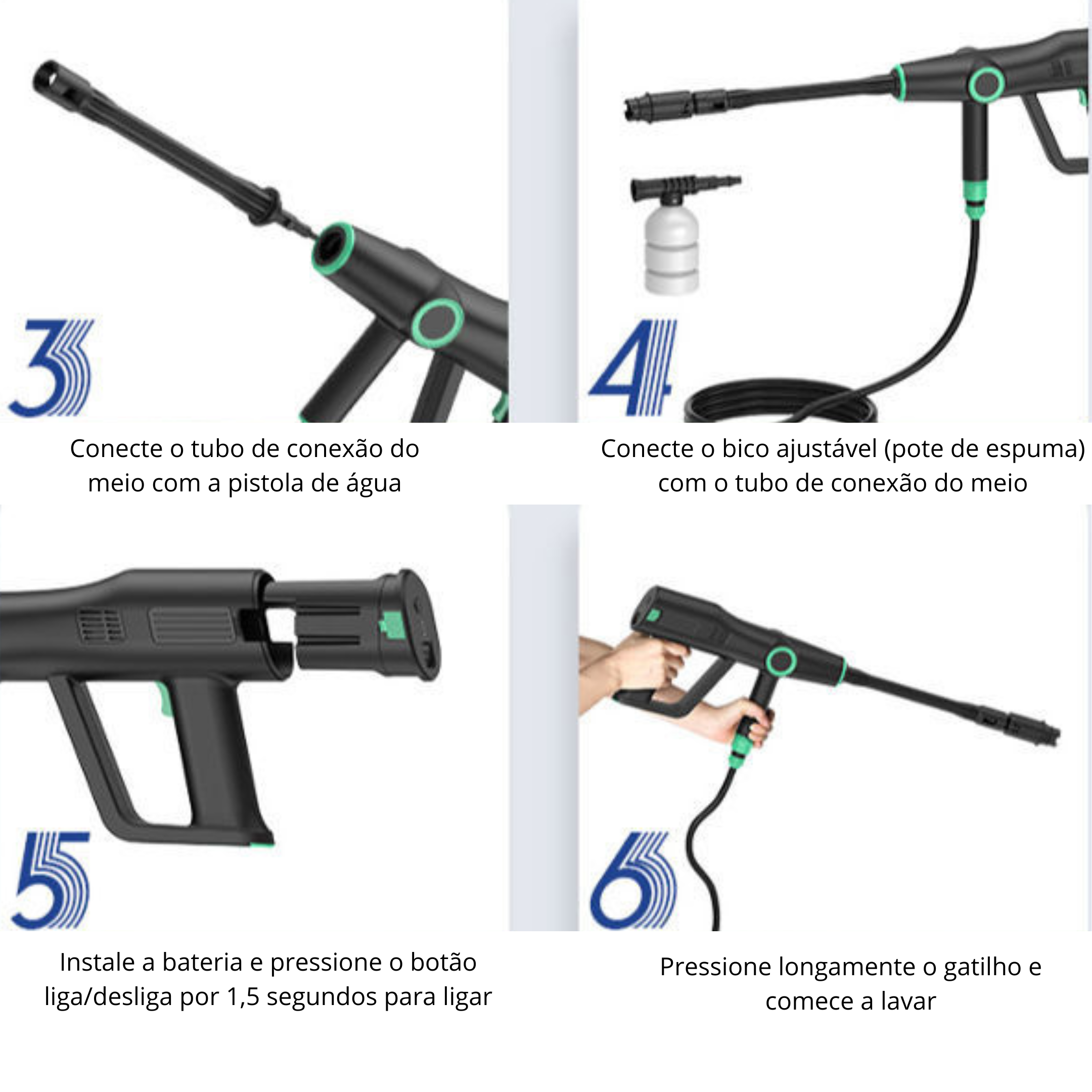 3

Conecte o tubo de conexão do meio com a pistola de água

4

Conecte o bico ajustável (pote de espuma) com o tubo de conexão do meio

5

Instale a bateria e pressione o botão liga/desliga por 1,5 segundos para ligar

6

Pressione longamente o gatilho e comece a lavar